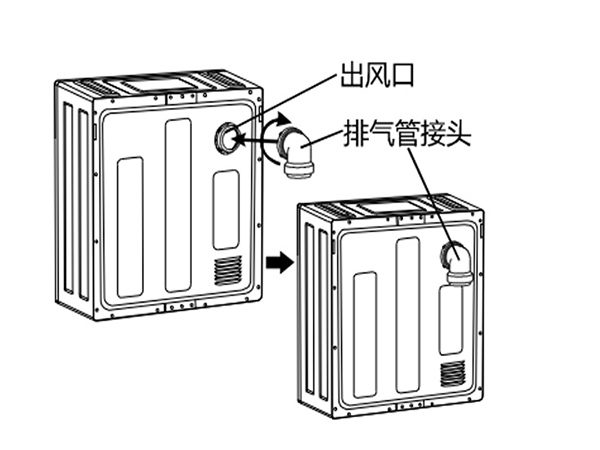 出风口

排气管接头